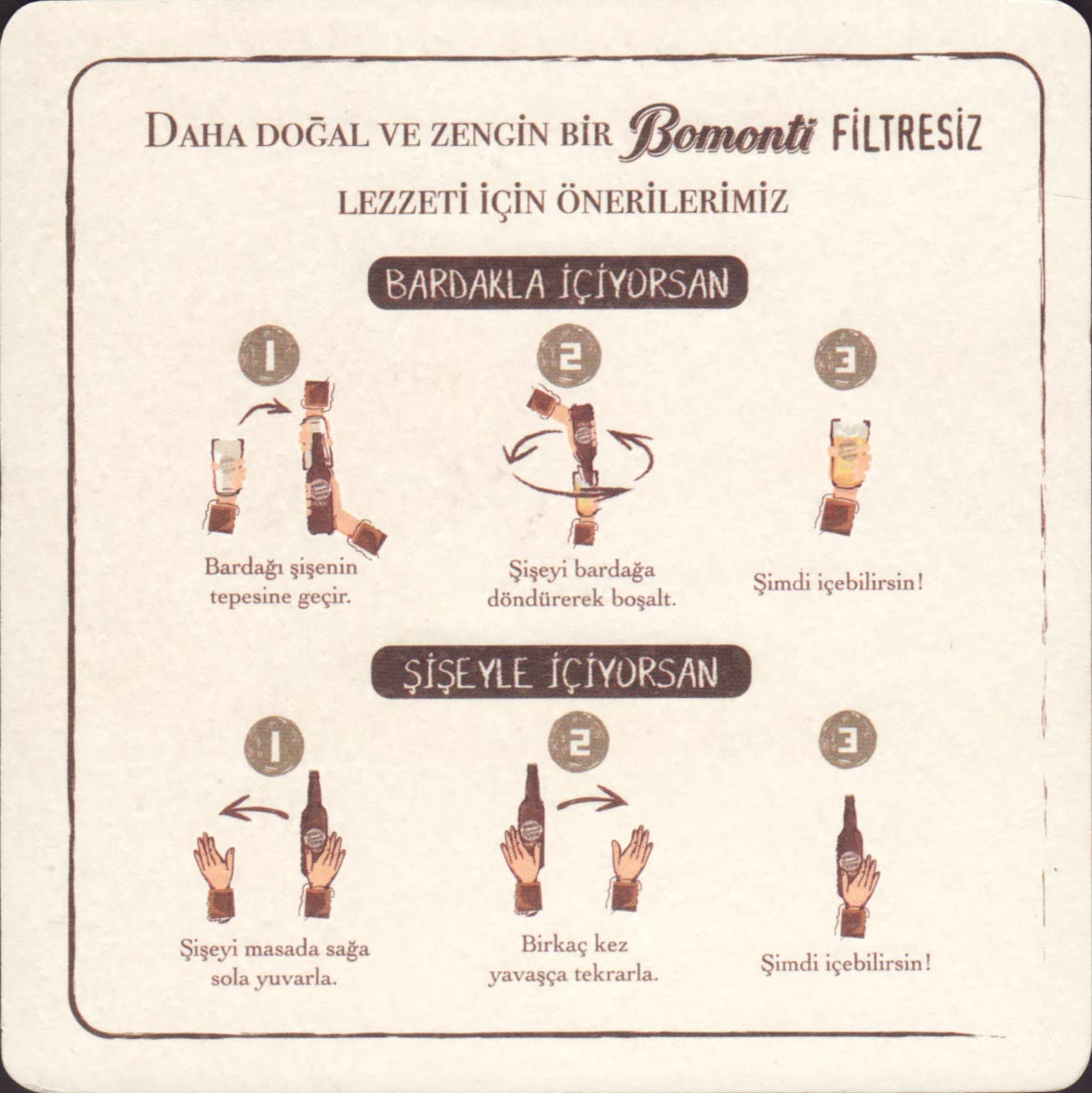 DAHA DOĞAL VE ZENGİN BİR Bomonti FİLTRESİZ LEZZETİ İÇİN ÖNERİLERİMİZ

BARDAKLA İÇİYORSAN

1

Bardağı şişenin tepesine geçir.

2

Şişeyi bardağa döndürerek boşalt.

3

Şimdi içebilirsin!

ŞİŞEYLE İÇİYORSAN

1

Şişeyi masada sağa sola yuvarla.

2

Birkaç kez yavaşça tekrarla.

3

Şimdi içebilirsin!